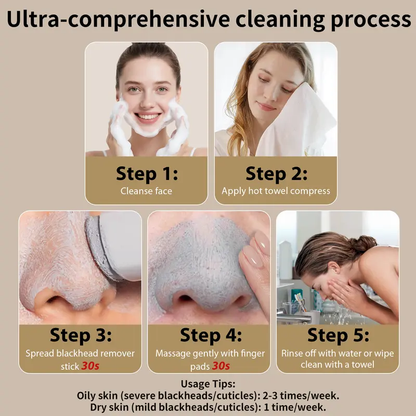 Ultra-comprehensive cleaning process

Step 1:
Cleanse face

Step 2:
Apply hot towel compress

Step 3:
Spread blackhead remover stick 30s

Step 4:
Massage gently with finger pads 30s

Step 5:
Rinse off with water or wipe clean with a towel

Usage Tips:
Oily skin (severe blackheads/cuticles): 2-3 times/week.
Dry skin (mild blackheads/cuticles): 1 time/week.