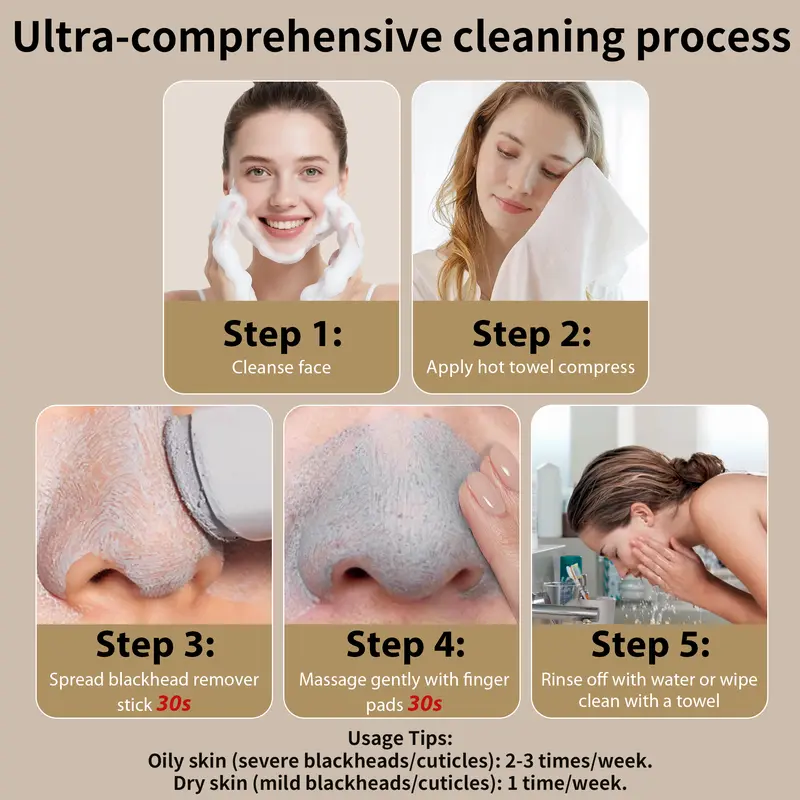 Ultra-comprehensive cleaning process

Step 1:
Cleanse face

Step 2:
Apply hot towel compress

Step 3:
Spread blackhead remover stick 30s

Step 4:
Massage gently with finger pads 30s

Step 5:
Rinse off with water or wipe clean with a towel

Usage Tips:
Oily skin (severe blackheads/cuticles): 2-3 times/week.
Dry skin (mild blackheads/cuticles): 1 time/week.